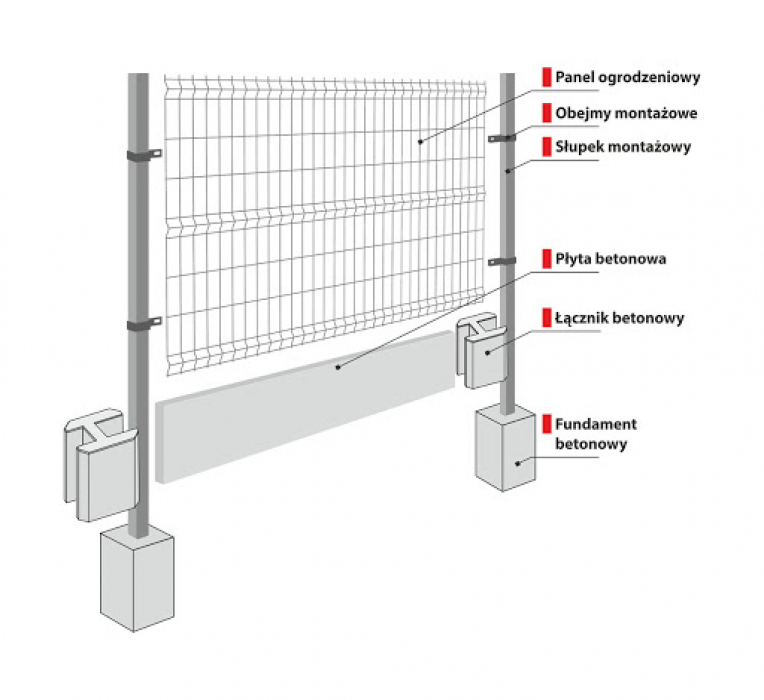 Panel ogrodzeniowy

Obejmy montażowe

Słupek montażowy

Płyta betonowa

Łącznik betonowy

Fundament betonowy